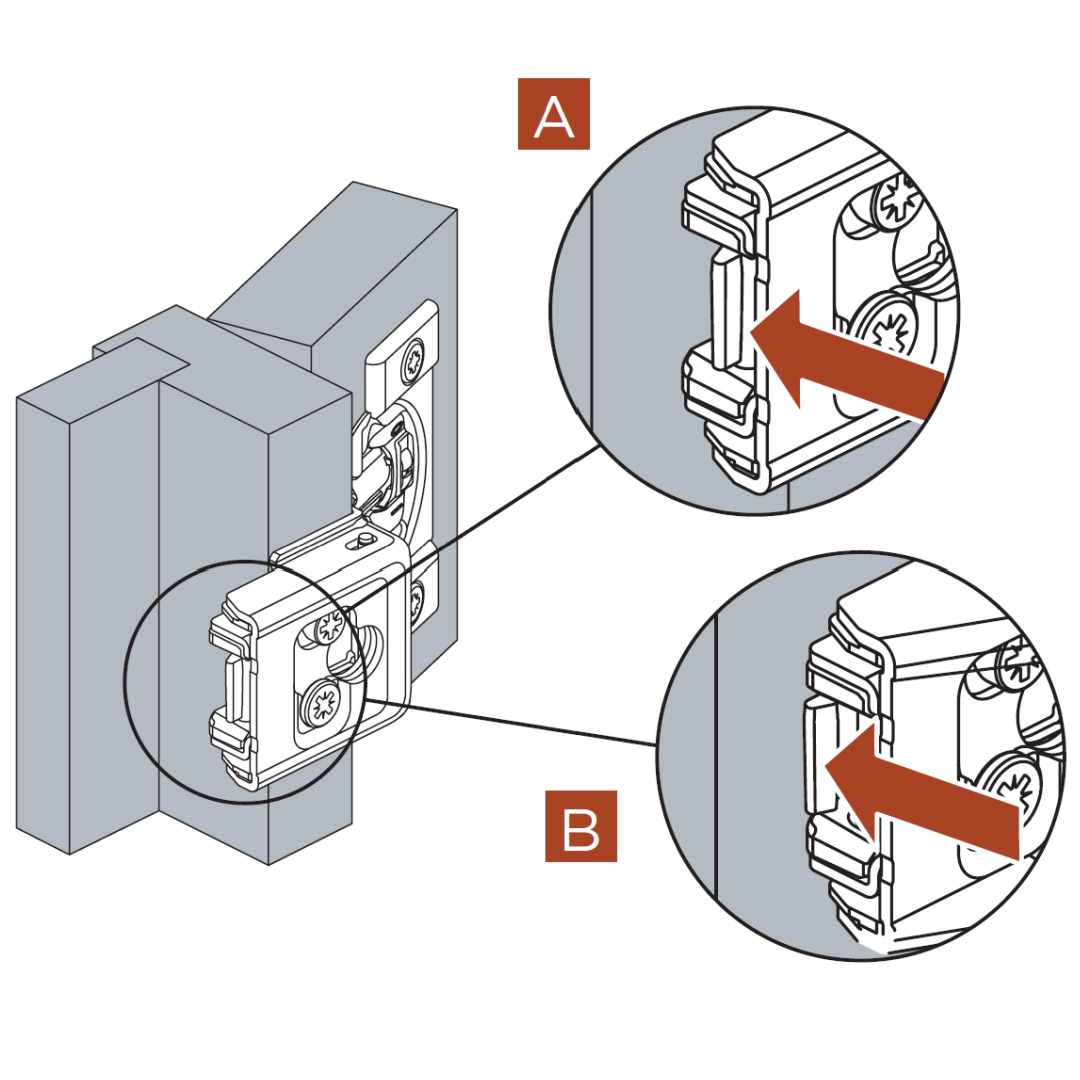 A

B